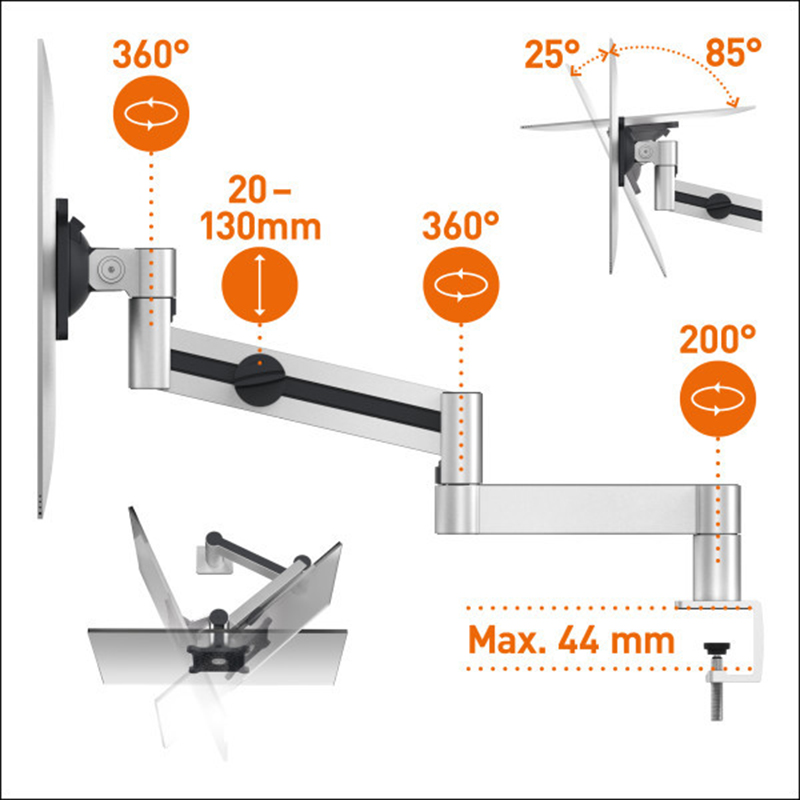 360°

25° 85°

20 – 130mm

360°

200°

Max. 44 mm